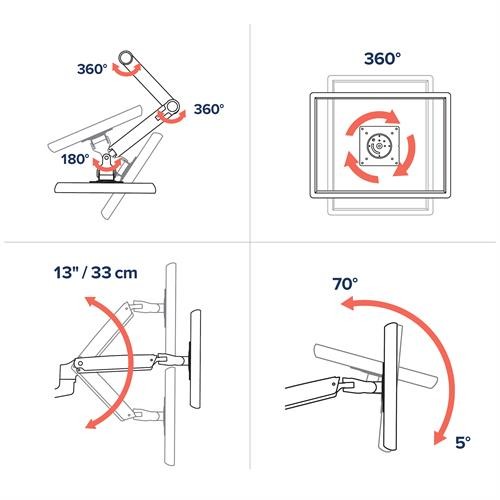 360°

360°

180°

360°

13" / 33 cm

70°

5°