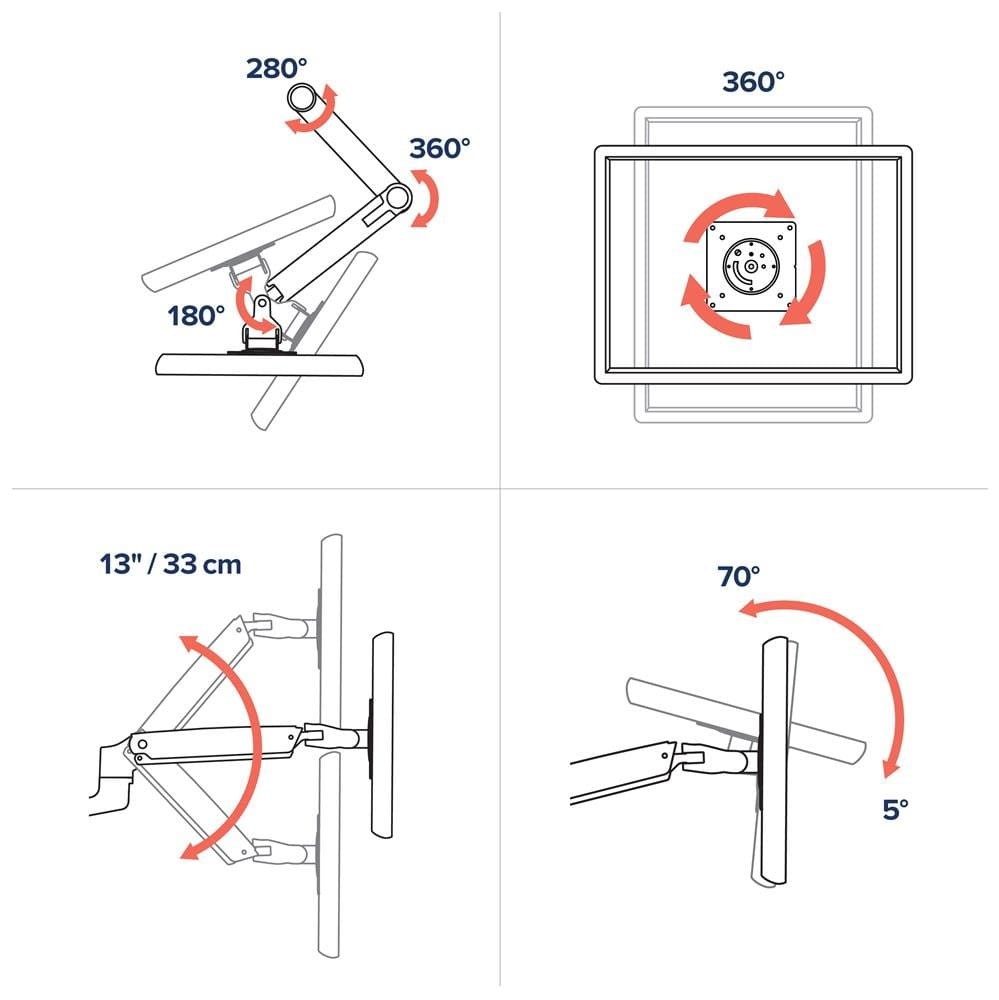 280°

360°

180°

360°

13" / 33 cm

70°

5°