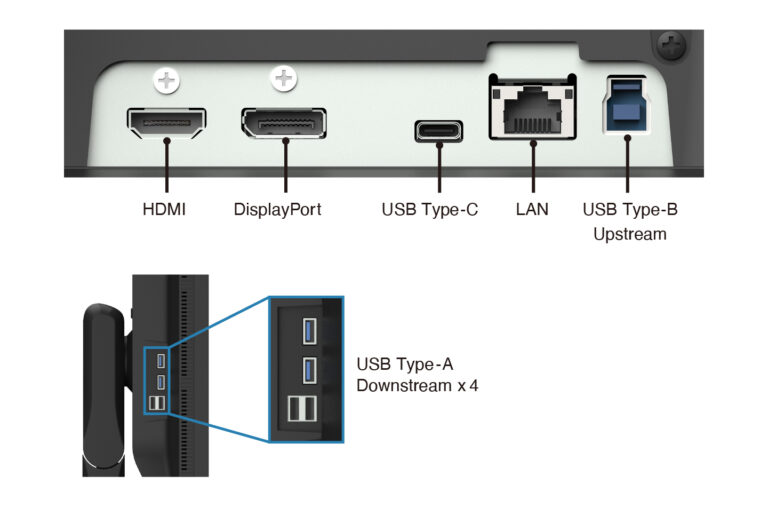 HDMI DisplayPort USB Type-C LAN USB Type-B Upstream

USB Type-A Downstream x 4