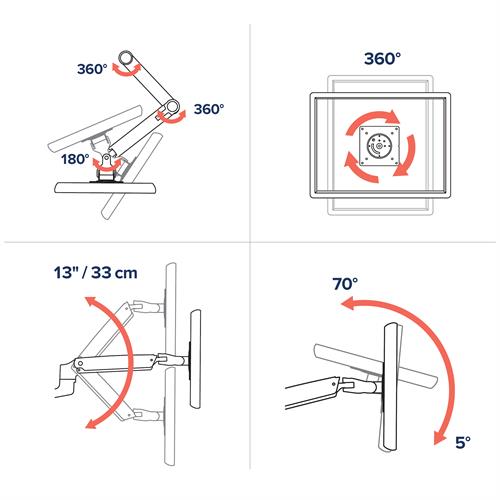 360°
360°
180°

360°

13" / 33 cm

70°
5°