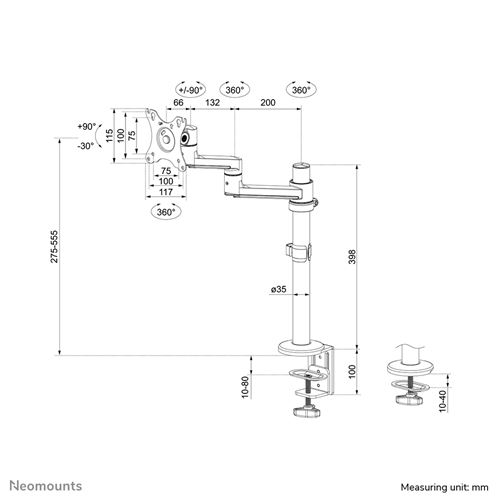 +/-90°
360°
360°
66
132
200
+90°
-30°
115
100
75
75
100
117
360°
275-555
398
ø35
10-80
100
10-40
Neomounts
Measuring unit: mm